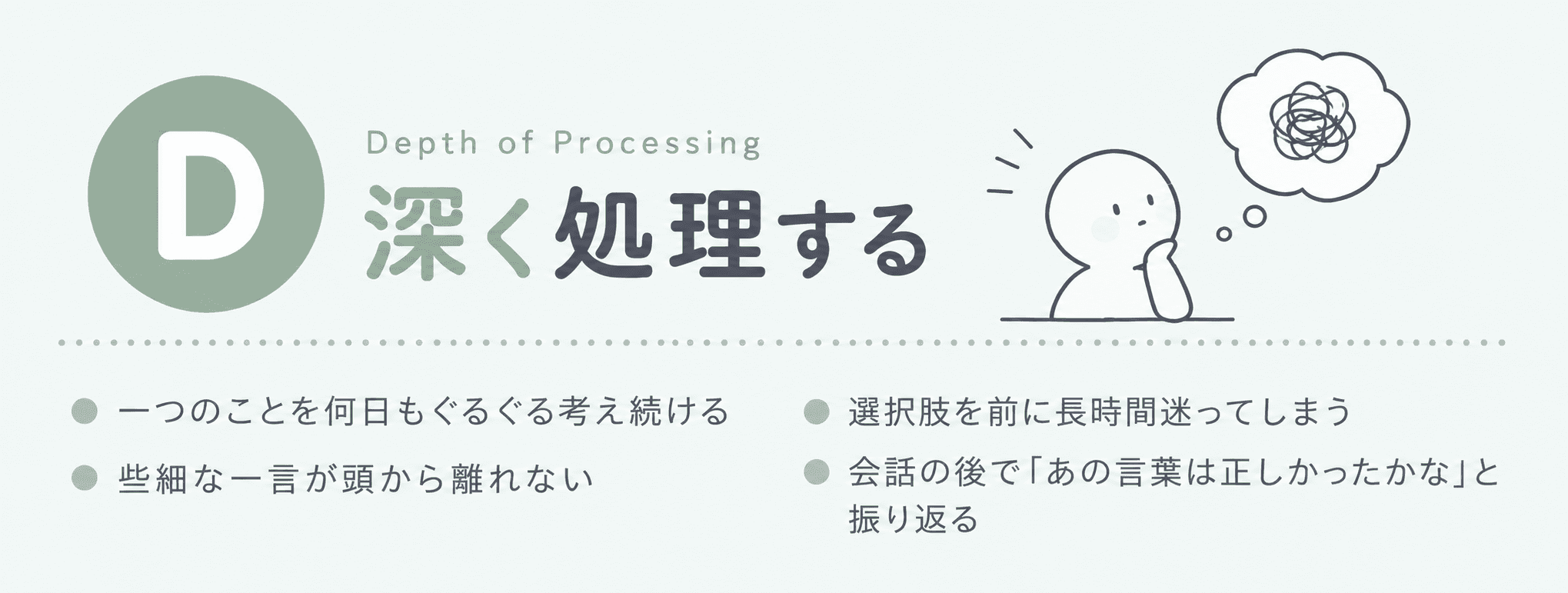 D

Depth of Processing

深く処理する

• 一つのことを何日もぐるぐる考え続ける

• 些細な一言が頭から離れない

• 選択肢を前に長時間迷ってしまう

• 会話の後で「あの言葉は正しかったかな」と振り返る