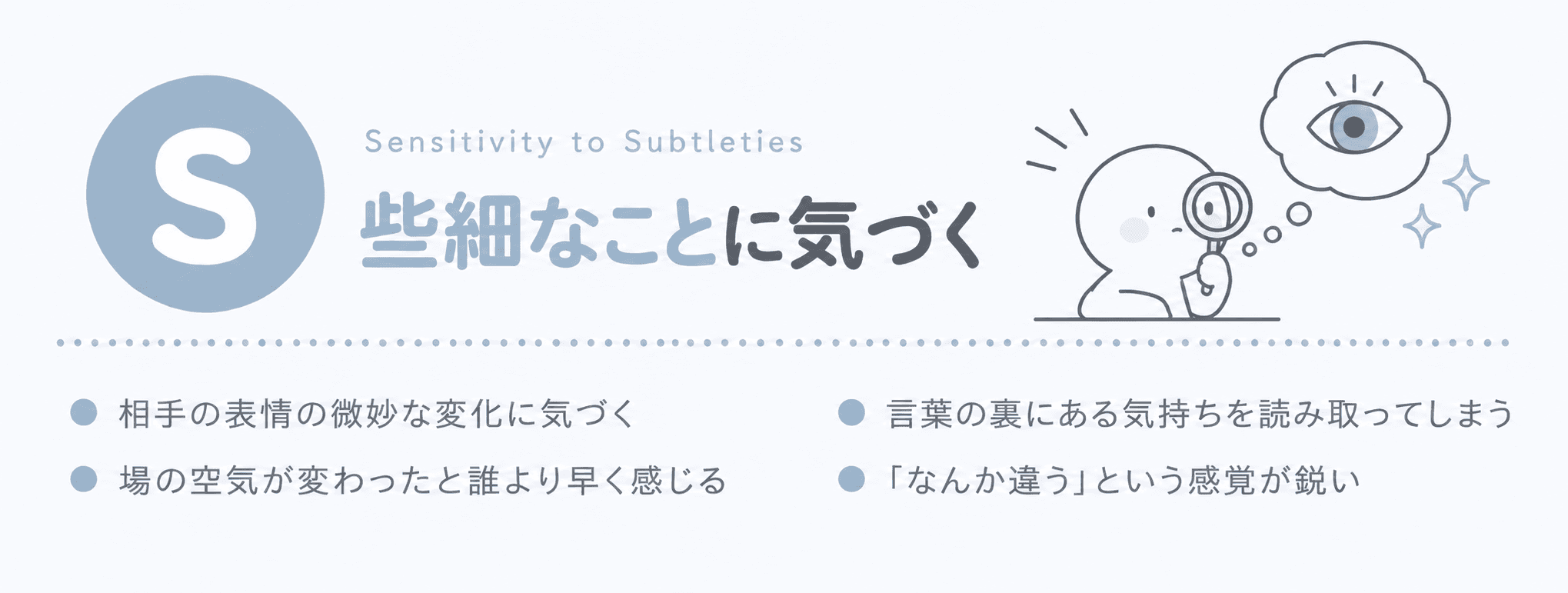 S

Sensitivity to Subtleties

些細なことに気づく

• 相手の表情の微妙な変化に気づく
• 場の空気が変わったと誰より早く感じる

• 言葉の裏にある気持ちを読み取ってしまう
• 「なんか違う」という感覚が鋭い